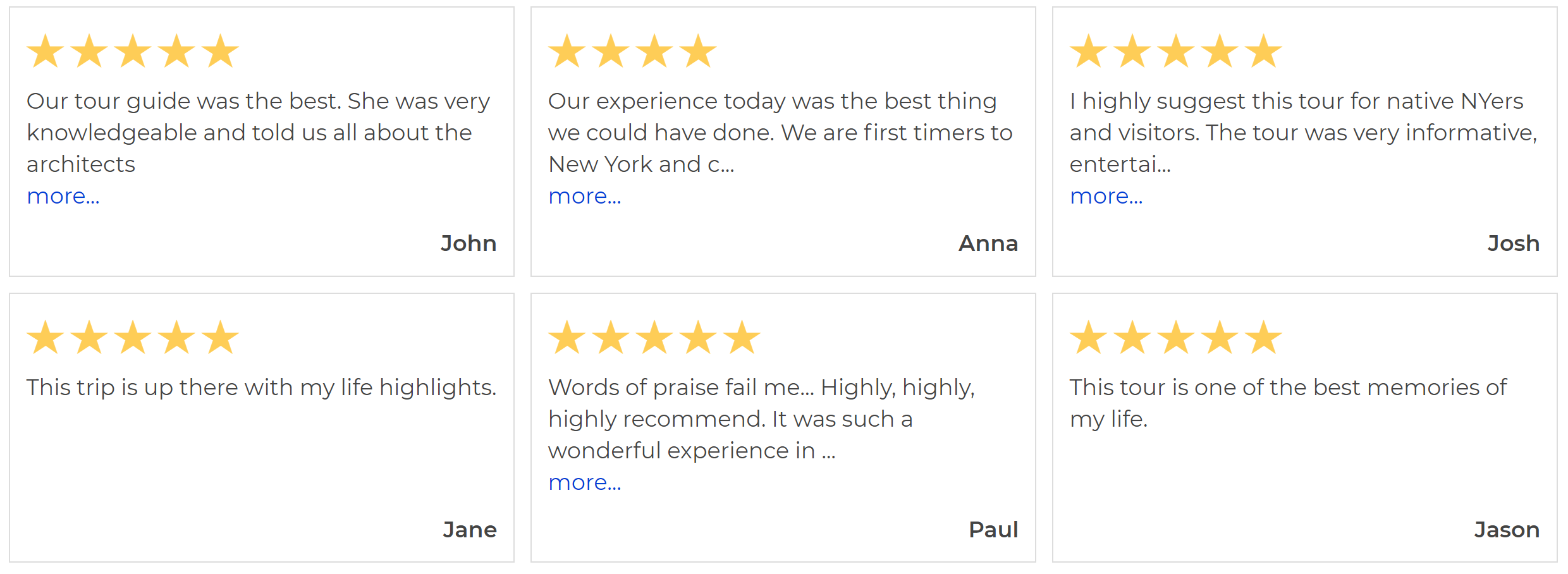 ★★★★★
Our tour guide was the best. She was very knowledgeable and told us all about the architects
more...
John

★★★★
Our experience today was the best thing we could have done. We are first timers to New York and c...
more...
Anna

★★★★★
I highly suggest this tour for native NYers and visitors. The tour was very informative, entertai...
more...
Josh

★★★★★
This trip is up there with my life highlights.
Jane

★★★★★
Words of praise fail me... Highly, highly, highly recommend. It was such a wonderful experience in ...
more...
Paul

★★★★★
This tour is one of the best memories of my life.
Jason